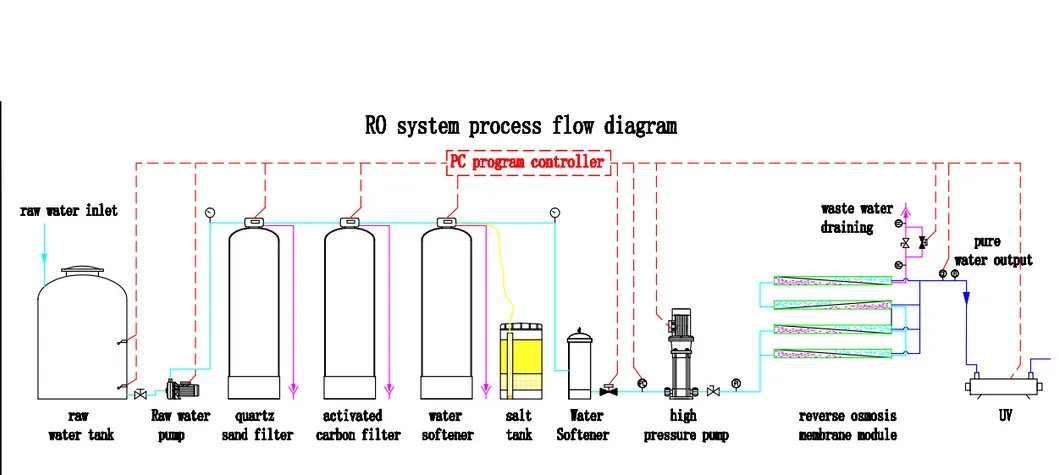 RO system process flow diagram

PC program controller

raw water inlet

waste water draining

pure water output

raw water tank

Raw water pump

quartz sand filter

activated carbon filter

water softener

salt tank

Water Softener

high pressure pump

reverse osmosis membrane module

UV