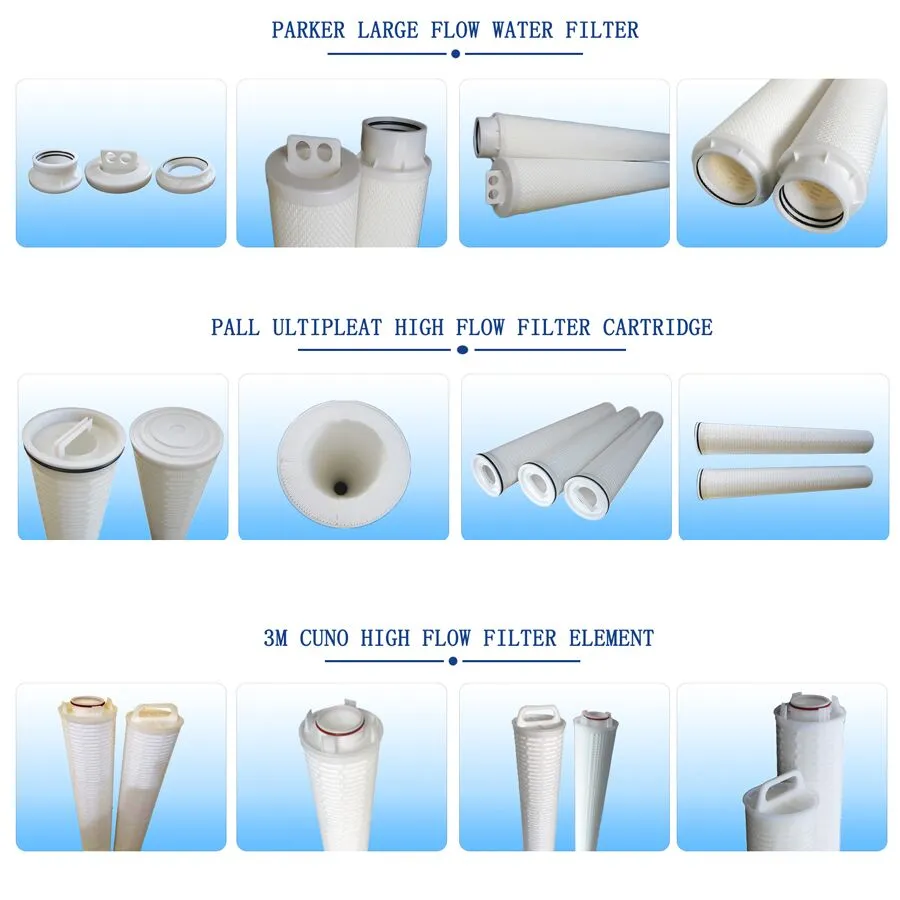 PARKER LARGE FLOW WATER FILTER

PALL ULTIPLEAT HIGH FLOW FILTER CARTRIDGE

3M CUNO HIGH FLOW FILTER ELEMENT